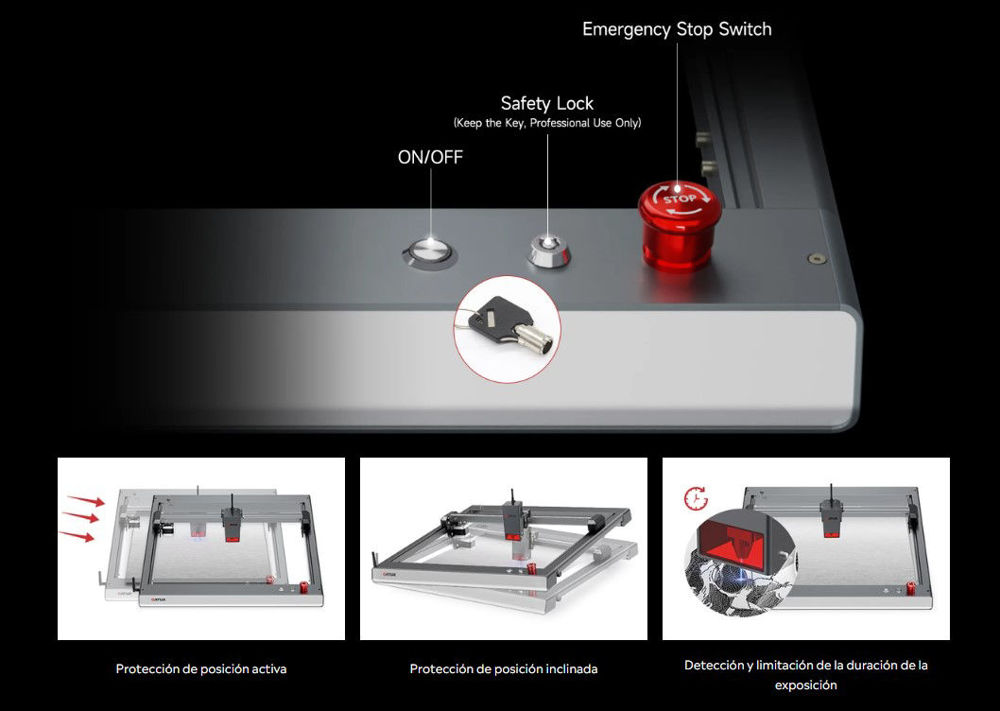 Emergency Stop Switch

Safety Lock
(Keep the Key, Professional Use Only)

ON/OFF

STOP

Protección de posición activa

Protección de posición inclinada

Detección y limitación de la duración de la exposición